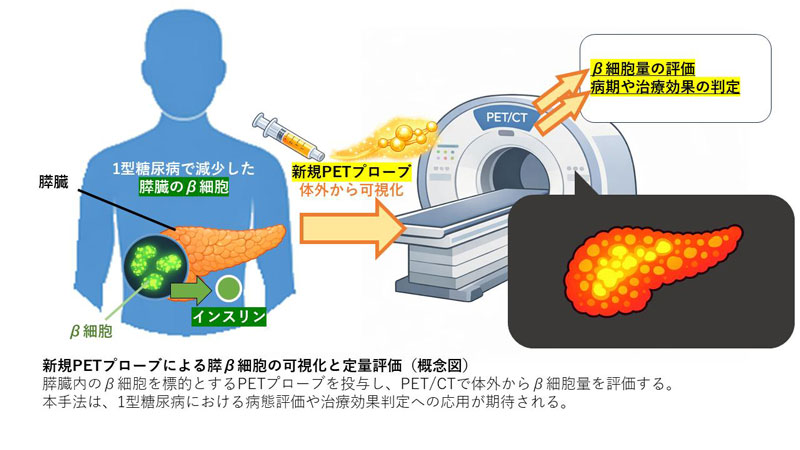 1型糖尿病で減少した
膵臓のβ細胞

膵臓

β細胞

インスリン

新規PETプローブ
体外から可視化

PET/CT

β細胞量の評価
病期や治療効果の判定

新規PETプローブによる膵β細胞の可視化と定量評価（概念図）
膵臓内のβ細胞を標的とするPETプローブを投与し、PET/CTで体外からβ細胞量を評価する。
本手法は、1型糖尿病における病態評価や治療効果判定への応用が期待される。